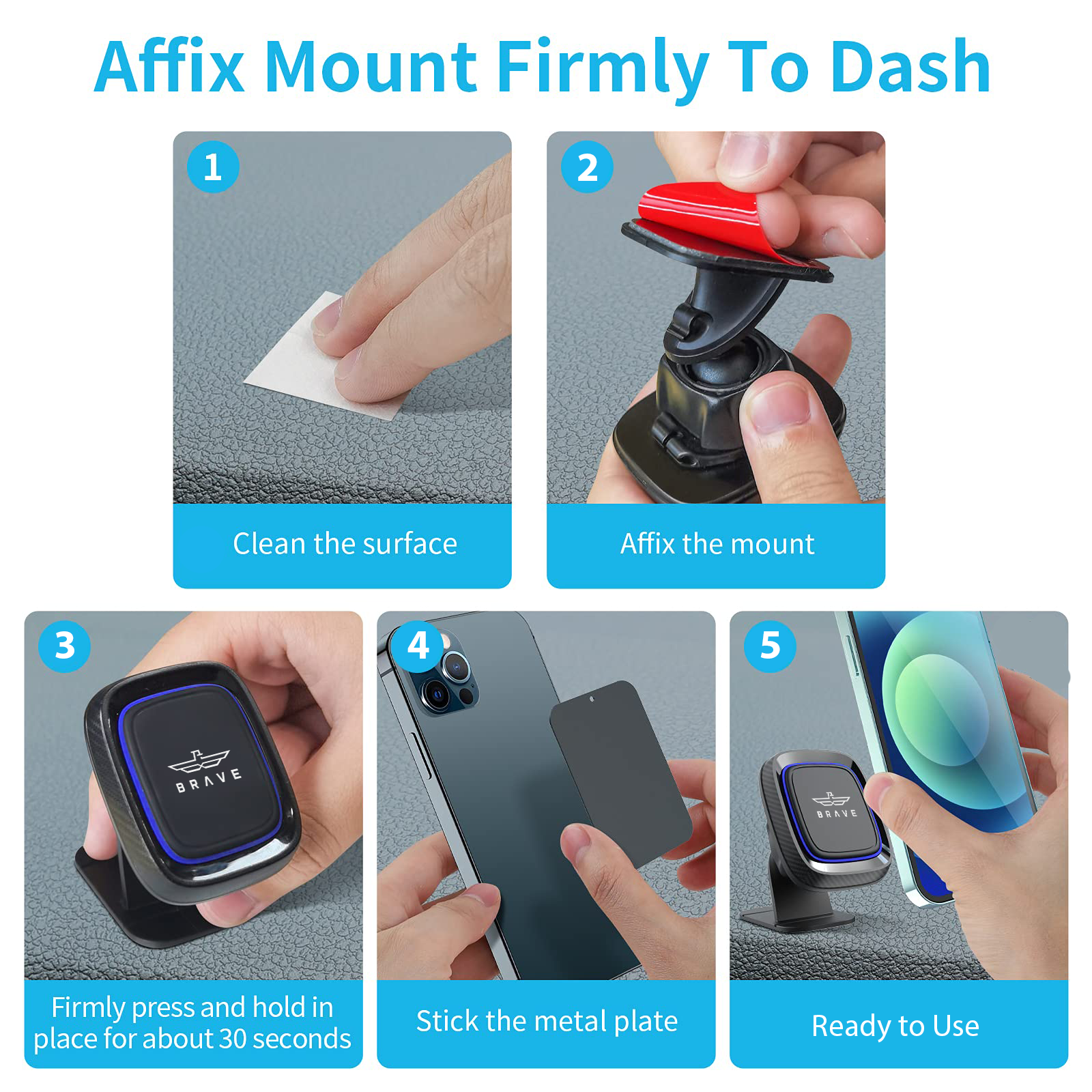 Affix Mount Firmly To Dash

1

Clean the surface

2

Affix the mount

3

BRAVE

Firmly press and hold in place for about 30 seconds

4

Stick the metal plate

5

BRAVE

Ready to Use